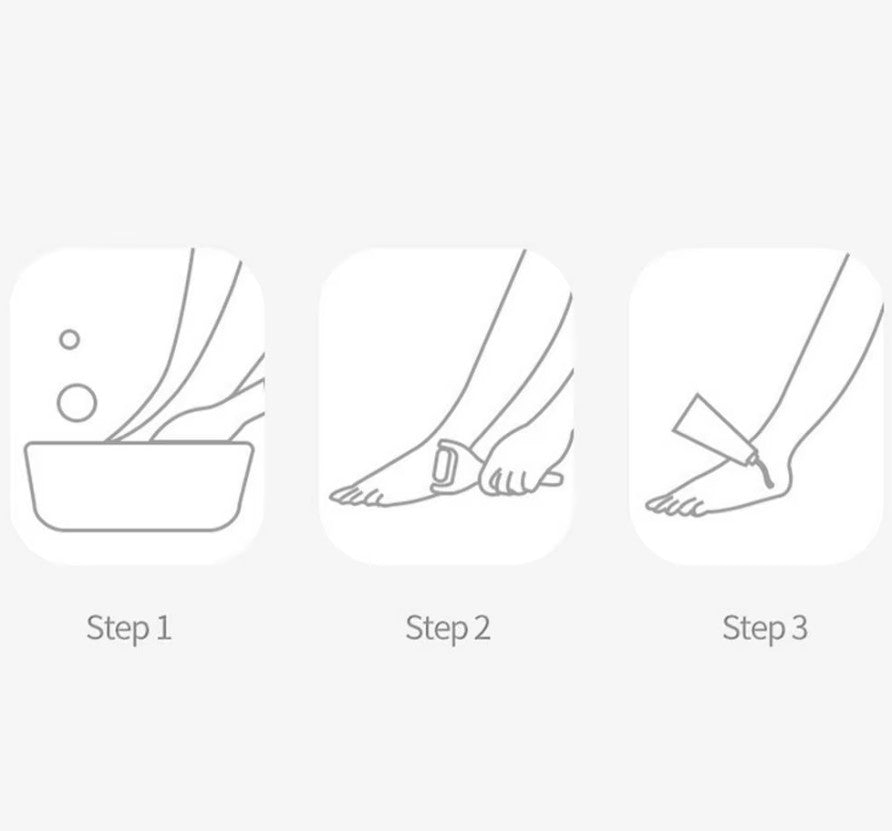 Step 1

Step 2

Step 3