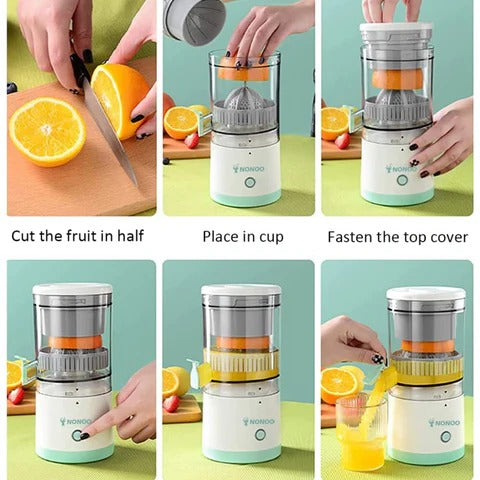 NONOO

NONOO

Cut the fruit in half

Place in cup

Fasten the top cover

NONOO

NONOO

NONOO