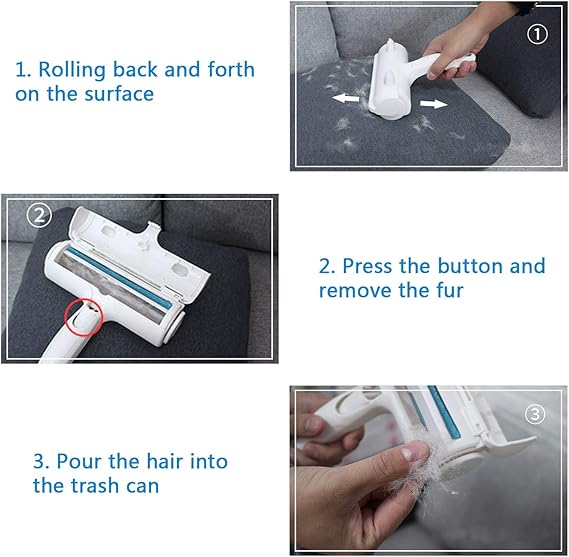 1. Rolling back and forth on the surface

①

②

2. Press the button and remove the fur

3. Pour the hair into the trash can

③