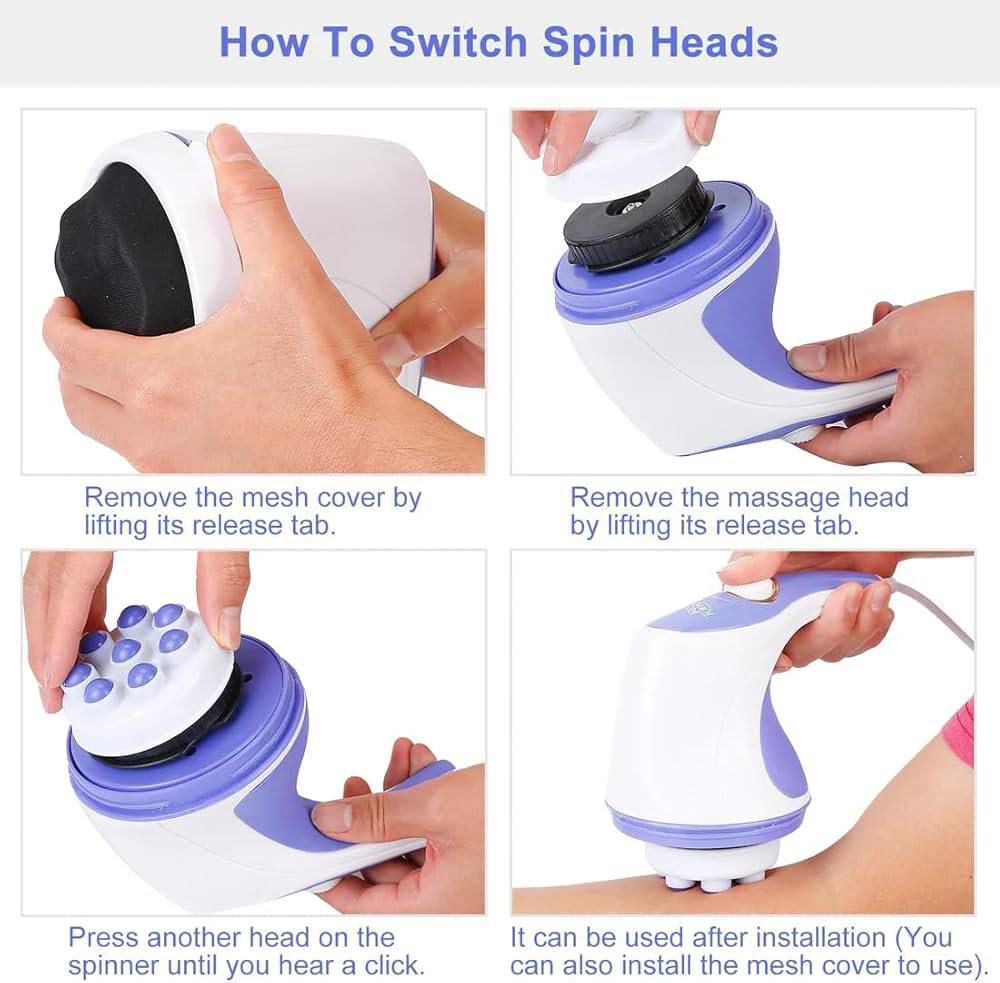 How To Switch Spin Heads

Remove the mesh cover by lifting its release tab.

Remove the massage head by lifting its release tab.

Press another head on the spinner until you hear a click.

It can be used after installation (You can also install the mesh cover to use).