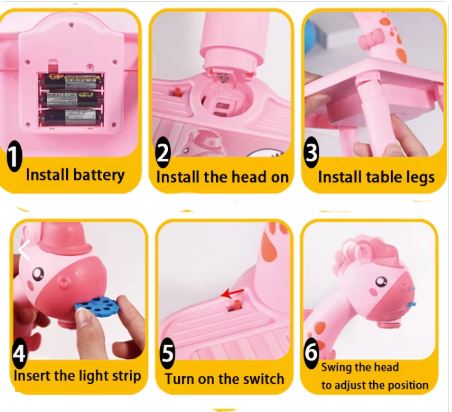 1 Install battery

2 Install the head on

3 Install table legs

4 Insert the light strip

5 Turn on the switch

6 Swing the head to adjust the position