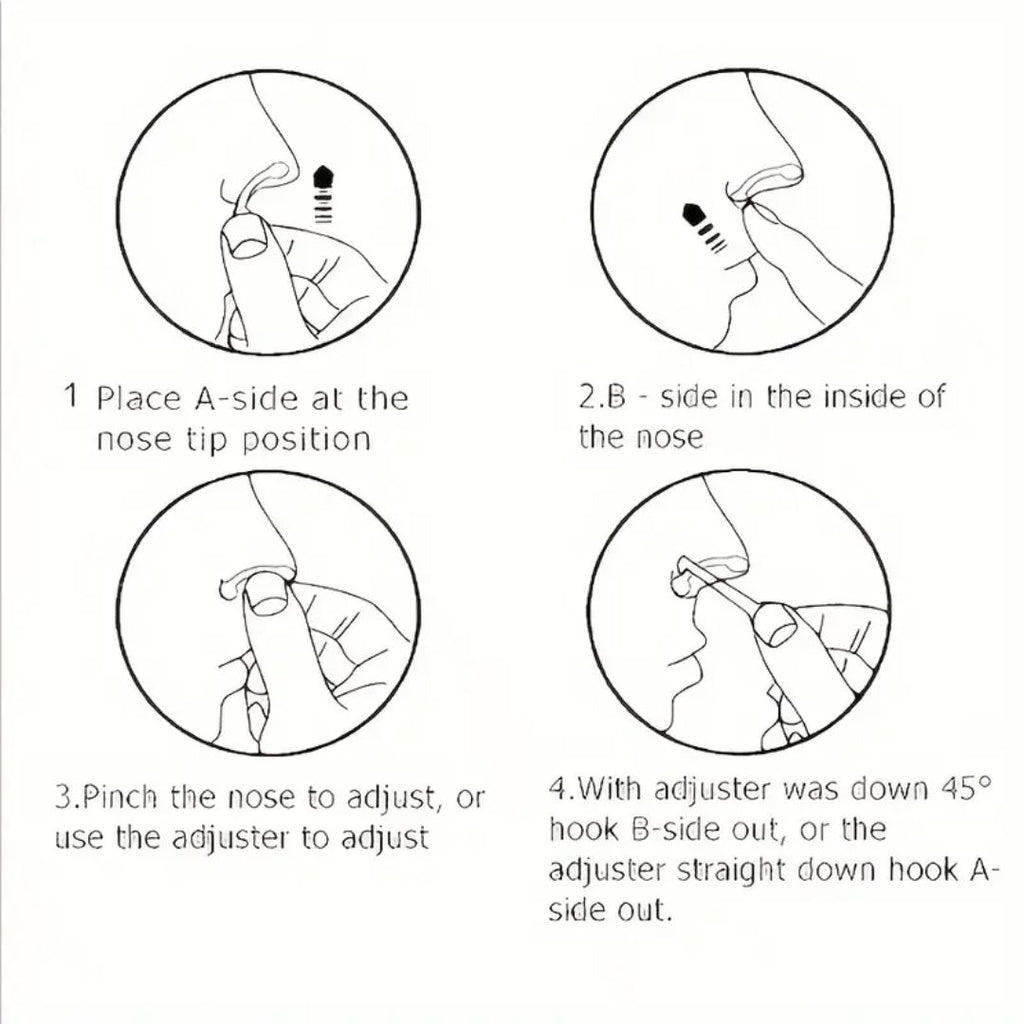 1 Place A-side at the nose tip position

2.B - side in the inside of the nose

3.Pinch the nose to adjust, or use the adjuster to adjust

4.With adjuster was down 45° hook B-side out, or the adjuster straight down hook A-side out.